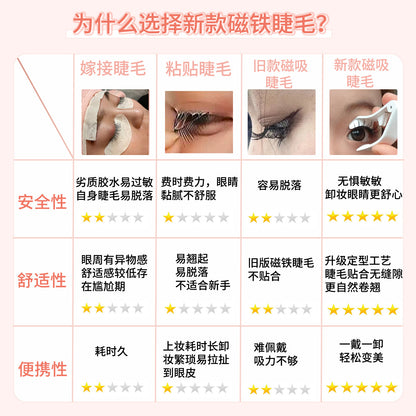 为什么选择新款磁铁睫毛？

| | 嫁接睫毛 | 粘贴睫毛 | 旧款磁吸睫毛 | 新款磁吸睫毛 |
|---|---|---|---|---|
| 安全性 | 劣质胶水易过敏 自身睫毛易脱落 ★★☆☆☆ | 费时费力，眼睛黏腻不舒服 ★☆☆☆☆ | 容易脱落 ★★☆☆☆ | 无惧敏敏 卸妆眼睛更舒心 ★★★★★ |
| 舒适性 | 眼周有异物感 舒适感较低存在尴尬期 ★★☆☆☆ | 易翘起 易脱落 不适合新手 ★☆☆☆☆ | 旧版磁铁睫毛不贴合 ★★☆☆☆ | 升级定型工艺 睫毛贴合无缝隙 更自然卷翘 ★★★★★ |
| 便携性 | 耗时久 ★★☆☆☆ | 上妆耗时长卸妆繁琐易拉扯到眼皮 ★☆☆☆☆ | 难佩戴 吸力不够 ★★☆☆☆ | 一戴一卸 轻松变美 ★★★★★ |